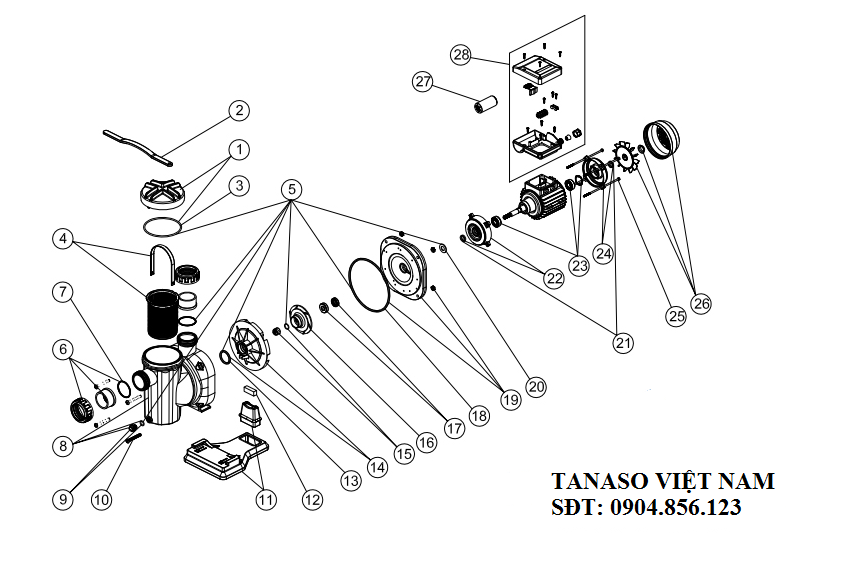 28
27
2
1
3
5
4
7
6
8
9
10
11
12
13
14
15
16
17
18
19
20
21
22
23
24
25
26

TANASO VIỆT NAM
SĐT: 0904.856.123