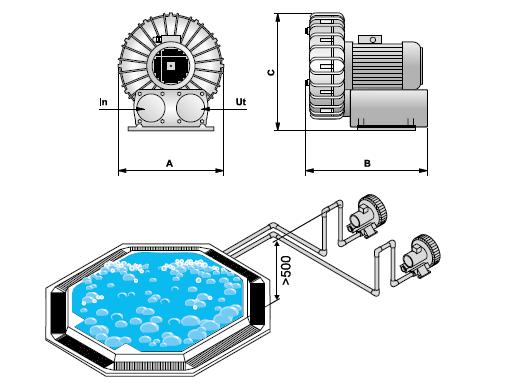 In
Ut
A
C
B
>500